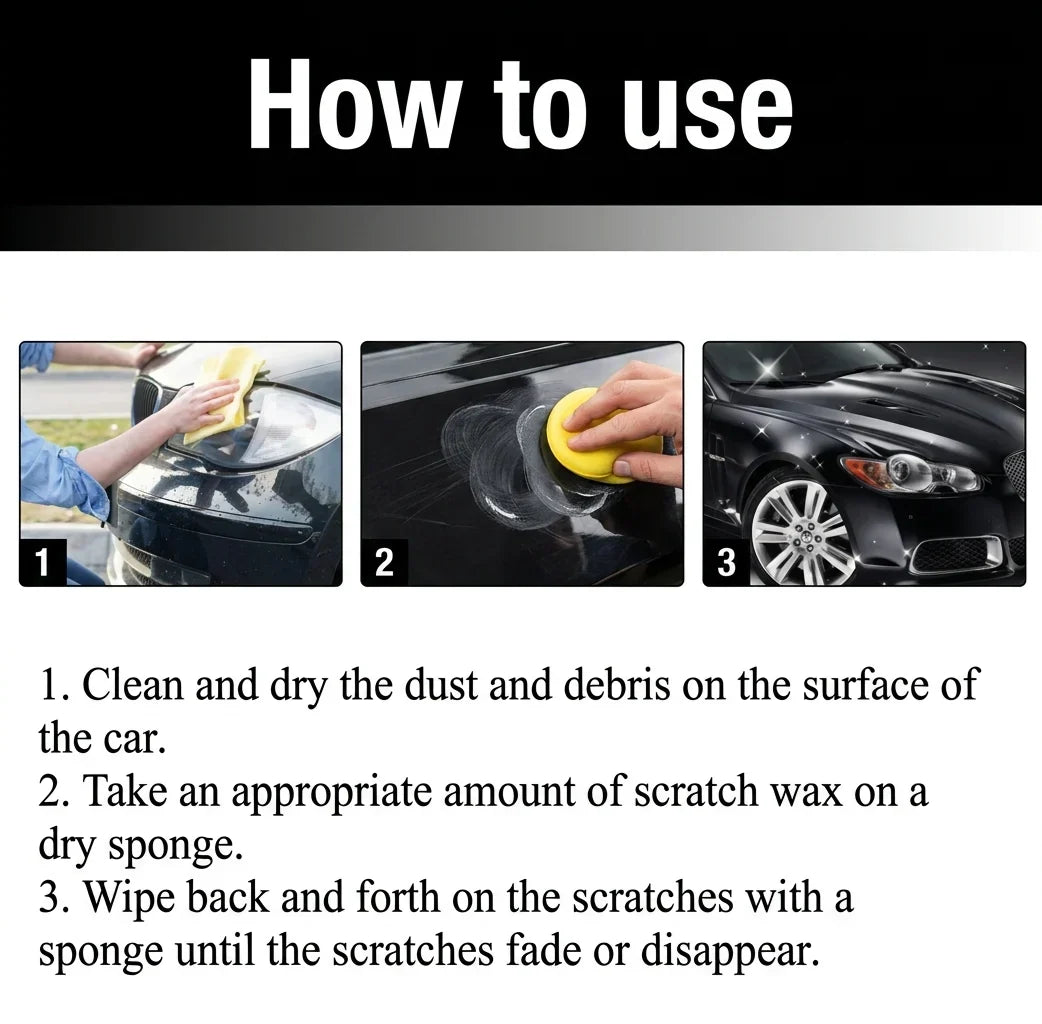 How to use

1

2

3

1. Clean and dry the dust and debris on the surface of the car.
2. Take an appropriate amount of scratch wax on a dry sponge.
3. Wipe back and forth on the scratches with a sponge until the scratches fade or disappear.